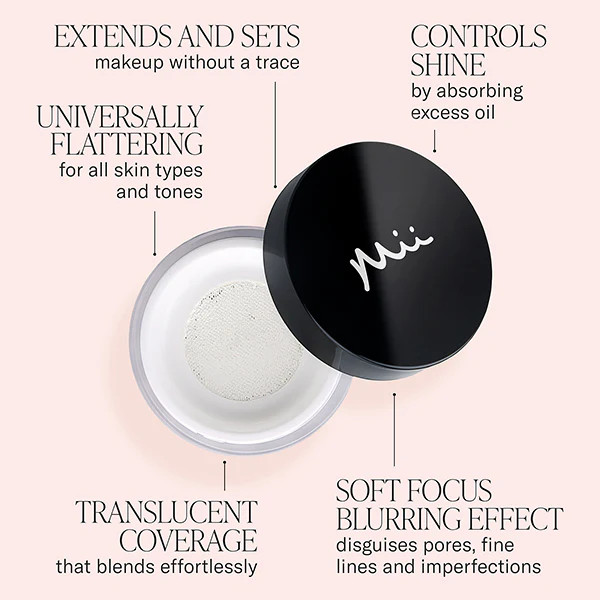 EXTENDS AND SETS
makeup without a trace

CONTROLS SHINE
by absorbing excess oil

UNIVERSALLY FLATTERING
for all skin types and tones

Mii

TRANSLUCENT COVERAGE
that blends effortlessly

SOFT FOCUS BLURRING EFFECT
disguises pores, fine lines and imperfections